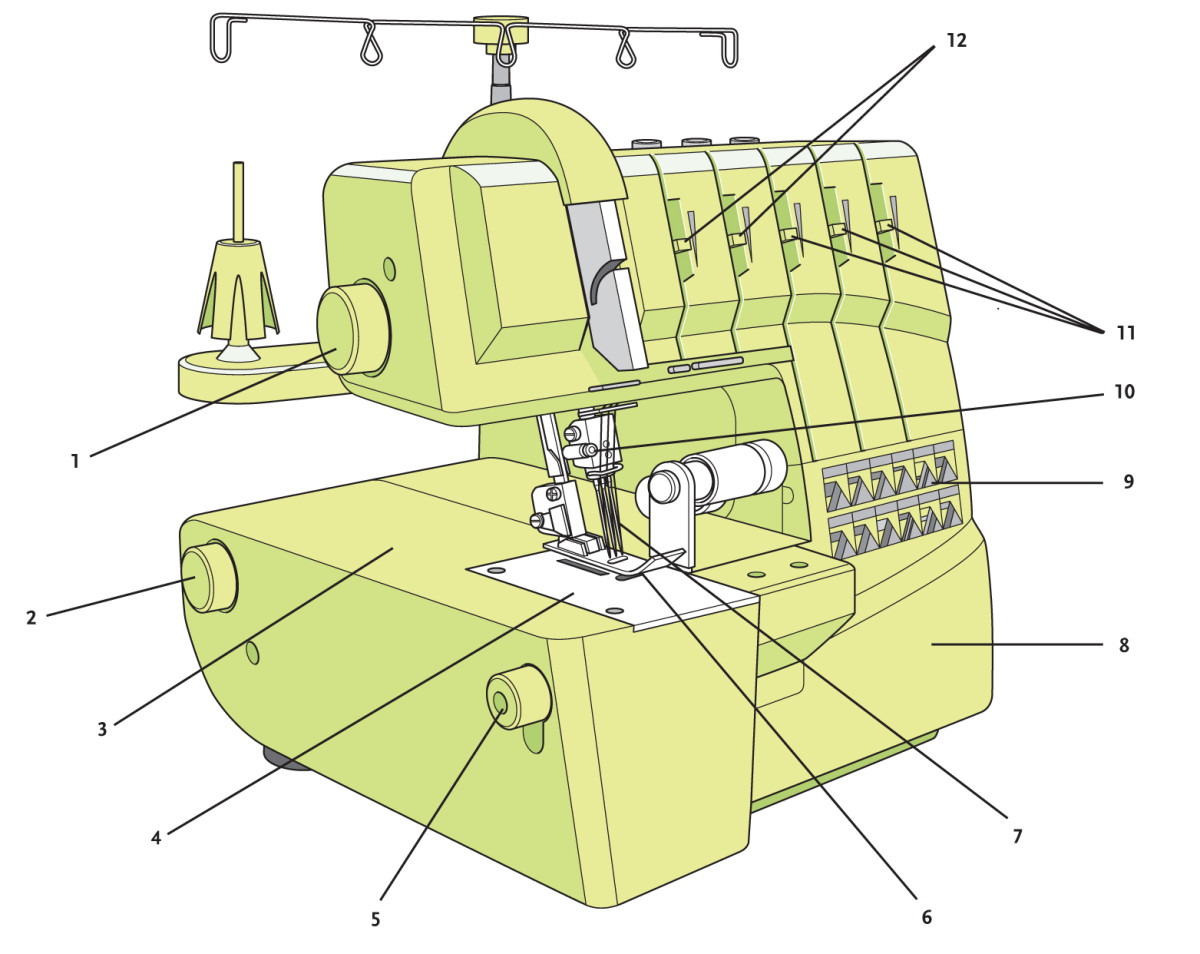 12
11
10
1
9
2
8
3
4
7
5
6